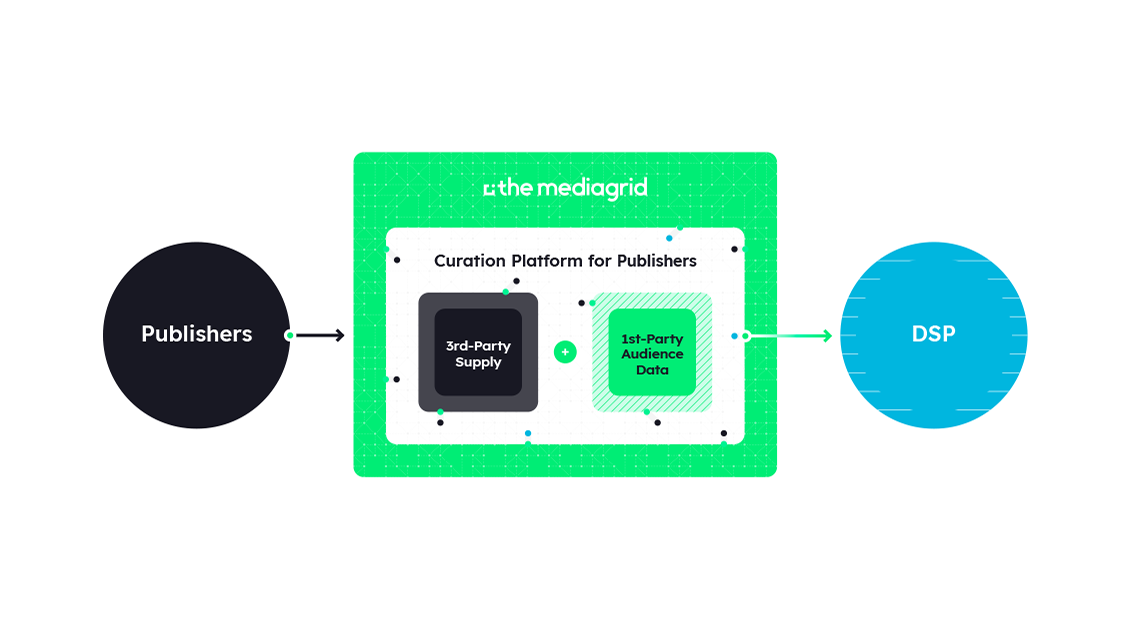 Publishers

the mediagrid

Curation Platform for Publishers

3rd-Party Supply

+

1st-Party Audience Data

DSP